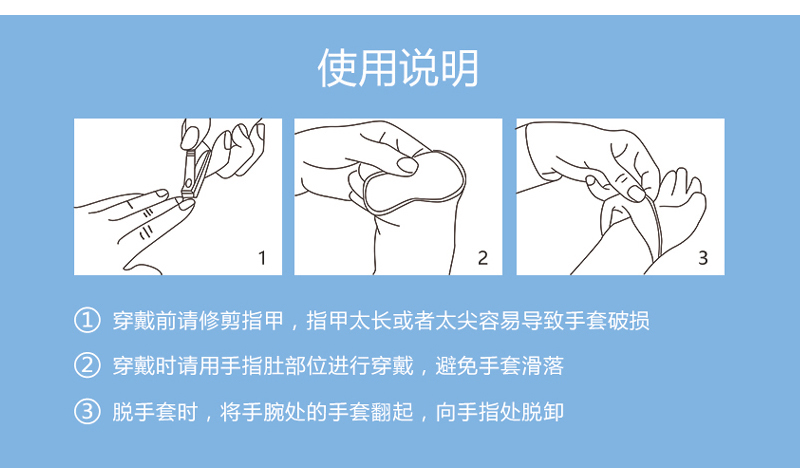 使用说明

1

2

3

① 穿戴前请修剪指甲，指甲太长或者太尖容易导致手套破损

② 穿戴时请用手指肚部位进行穿戴，避免手套滑落

③ 脱手套时，将手腕处的手套翻起，向手指处脱卸